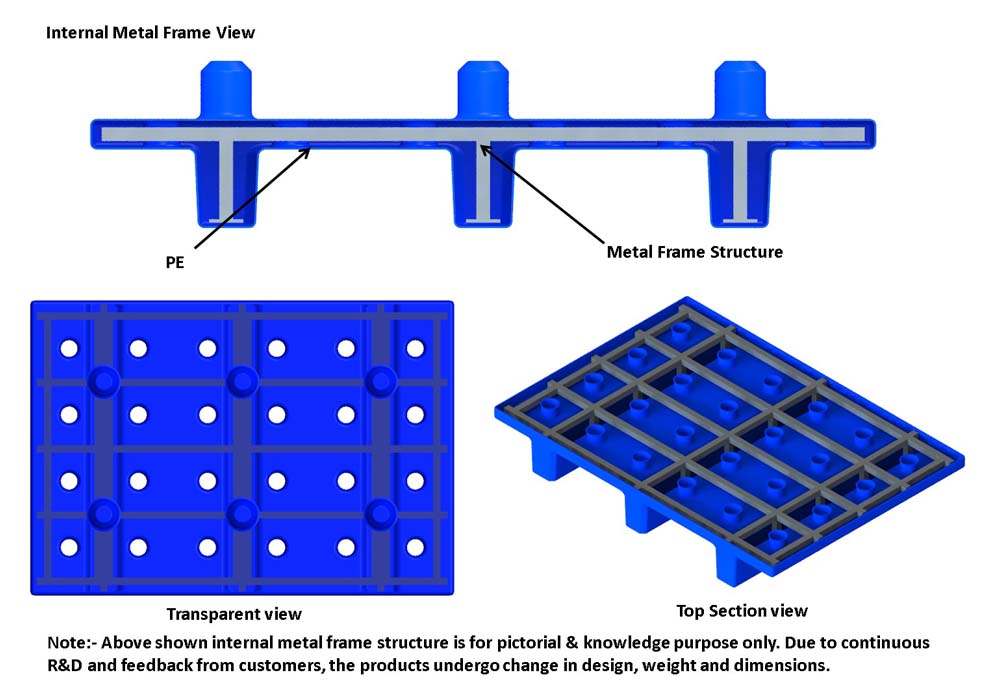 Internal Metal Frame View

PE

Metal Frame Structure

Transparent view

Top Section view

Note:- Above shown internal metal frame structure is for pictorial & knowledge purpose only. Due to continuous R&D and feedback from customers, the products undergo change in design, weight and dimensions.